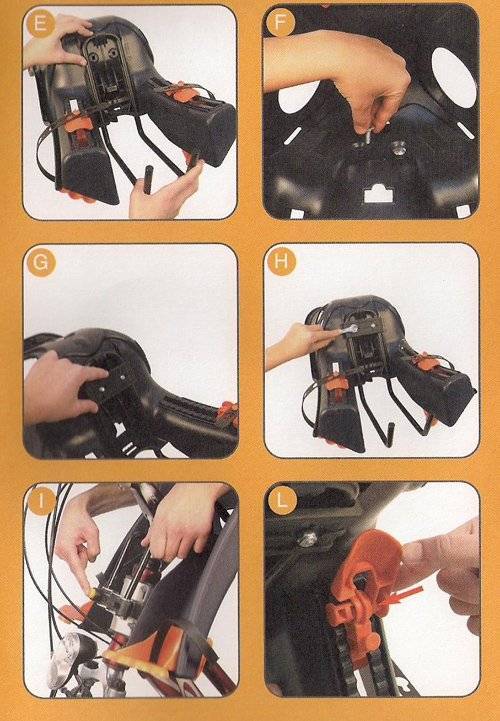 E

F

G

H

I

L