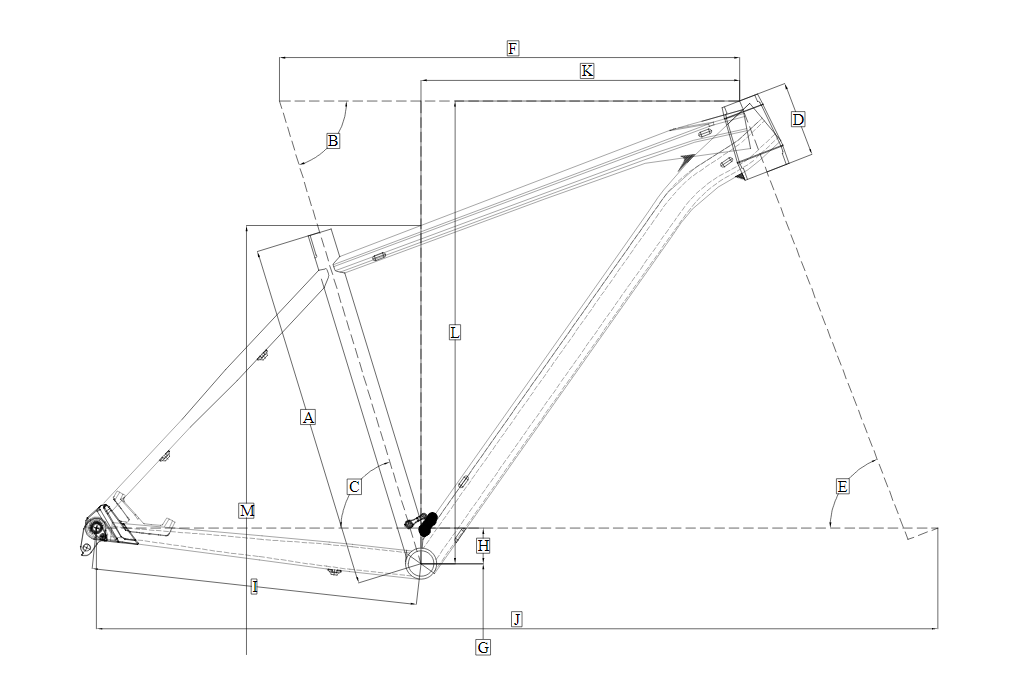 F
K
B
D
L
A
C
E
M
H
I
J
G